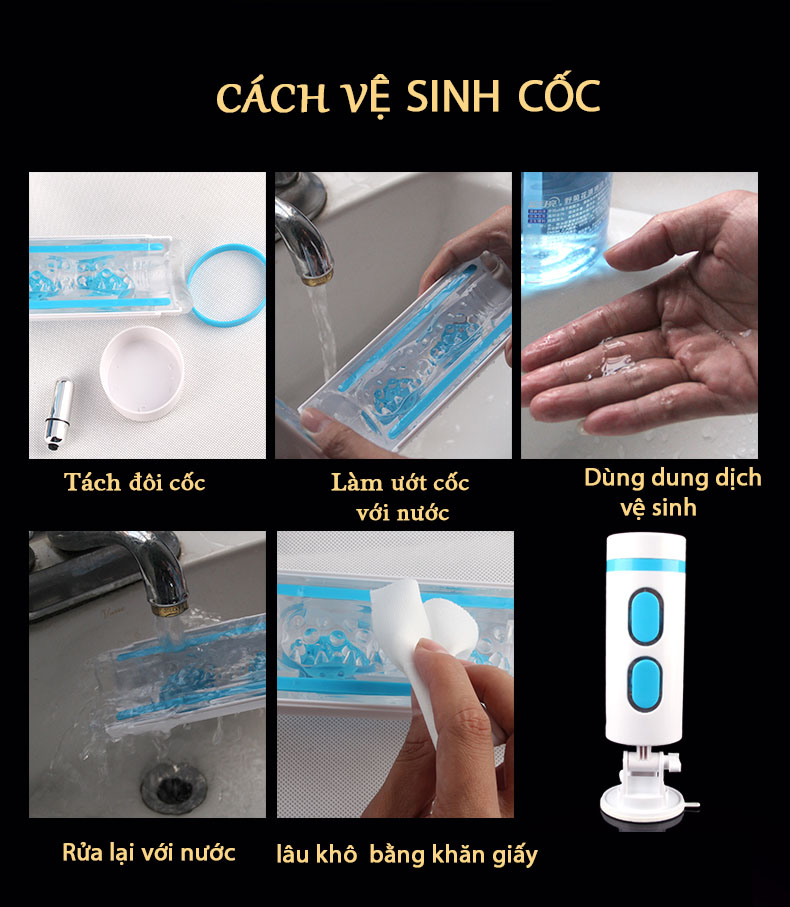 CÁCH VỆ SINH CỐC

Tách đôi cốc

Làm ướt cốc với nước

Dùng dung dịch vệ sinh

Rửa lại với nước

lâu khô bằng khăn giấy